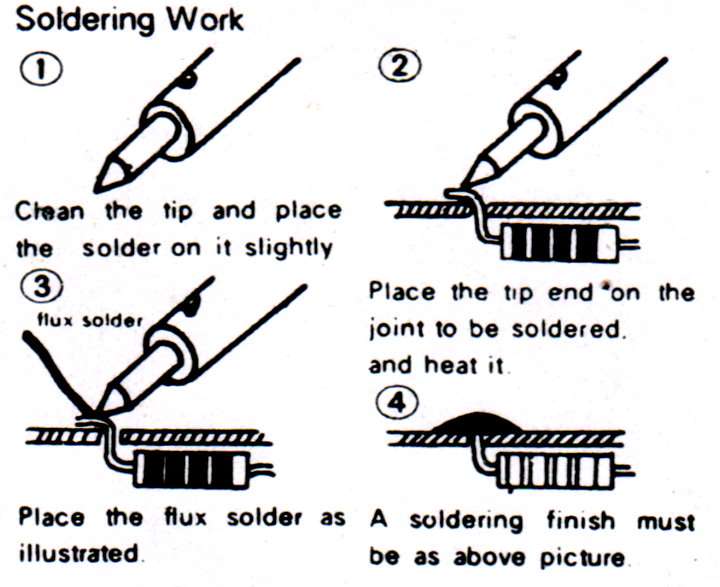 Soldering Work

①

Clean the tip and place the solder on it slightly

②

Place the tip end on the joint to be soldered. and heat it.

③

flux solder

Place the flux solder as illustrated.

④

A soldering finish must be as above picture.