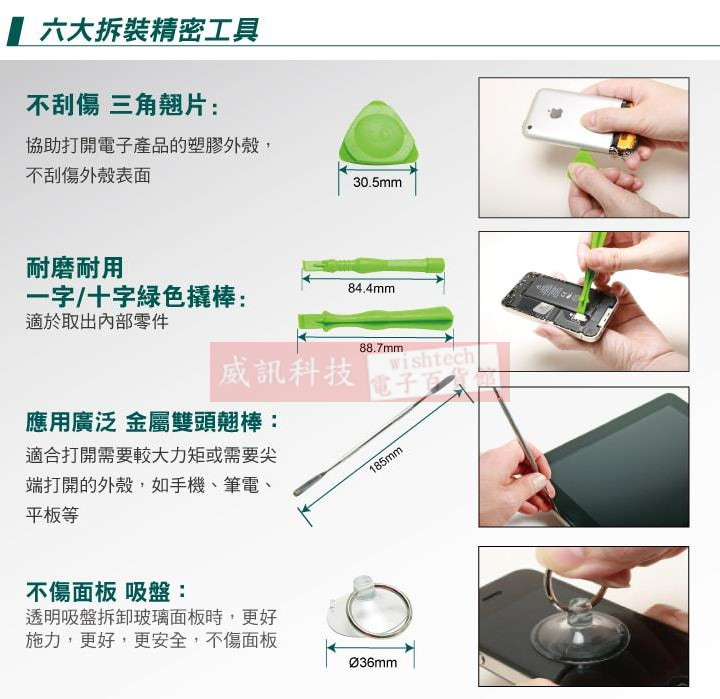 六大拆裝精密工具

不刮傷 三角翹片：
協助打開電子產品的塑膠外殼，不刮傷外殼表面

30.5mm

耐磨耐用
一字/十字綠色撬棒：
適於取出內部零件

84.4mm

88.7mm

威訊科技 wishtech 電子百貨館

應用廣泛 金屬雙頭翹棒：
適合打開需要較大力矩或需要尖端打開的外殼，如手機、筆電、平板等

185mm

不傷面板 吸盤：
透明吸盤拆卸玻璃面板時，更好施力，更好，更安全，不傷面板

Ø36mm