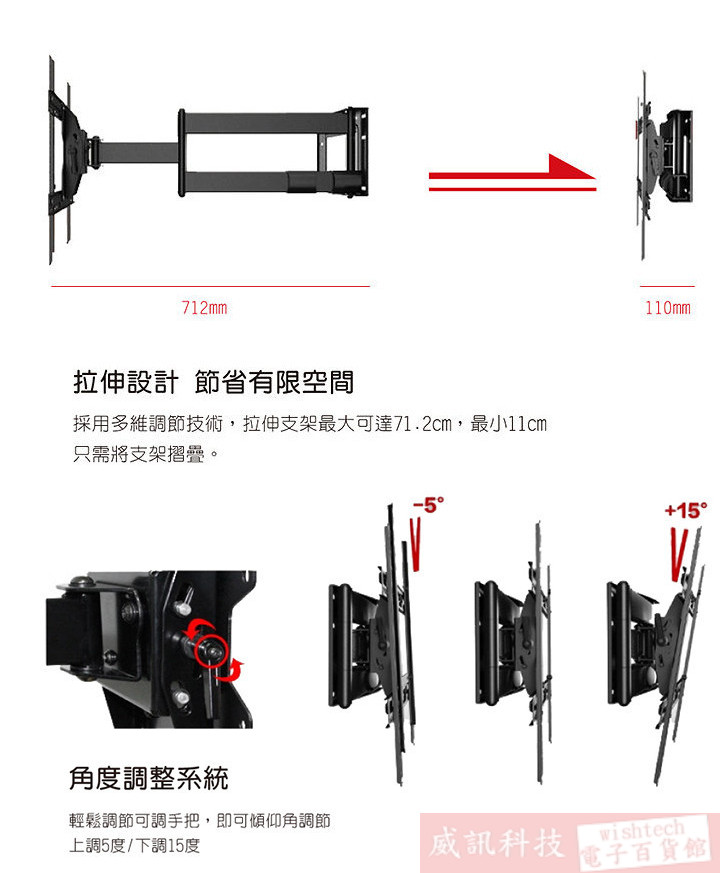 712mm

110mm

拉伸設計 節省有限空間

採用多維調節技術，拉伸支架最大可達71.2cm，最小11cm
只需將支架摺疊。

-5°

+15°

角度調整系統

輕鬆調節可調手把，即可傾仰角調節
上調5度/下調15度

威訊科技 wishtech 電子百貨館