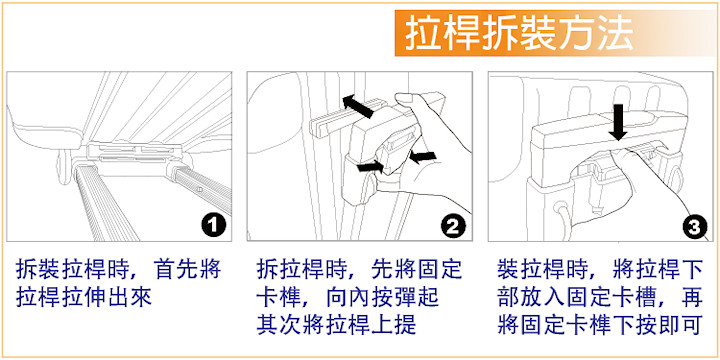 拉桿拆裝方法

1

拆裝拉桿時，首先將拉桿拉伸出來

2

拆拉桿時，先將固定卡榫，向內按彈起其次將拉桿上提

3

裝拉桿時，將拉桿下部放入固定卡槽，再將固定卡榫下按即可