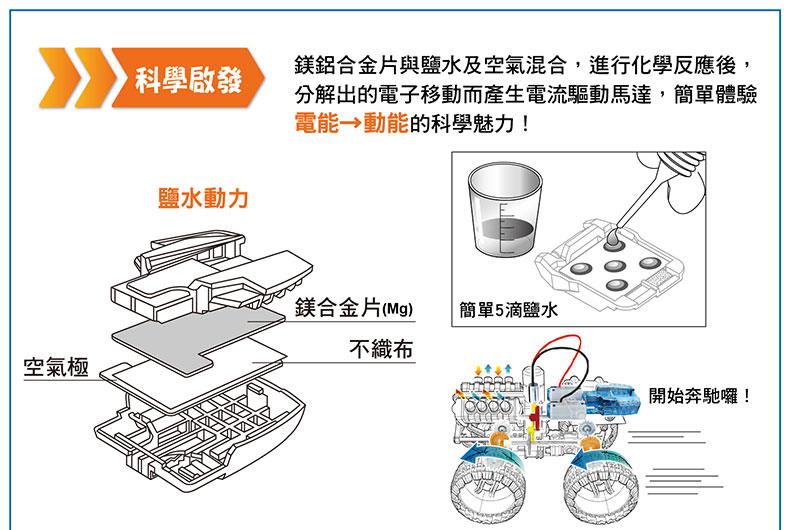 科學啟發

鎂鋁合金片與鹽水及空氣混合，進行化學反應後，分解出的電子移動而產生電流驅動馬達，簡單體驗電能→動能的科學魅力！

鹽水動力

鎂合金片(Mg)

不織布

空氣極

簡單5滴鹽水

開始奔馳囉！